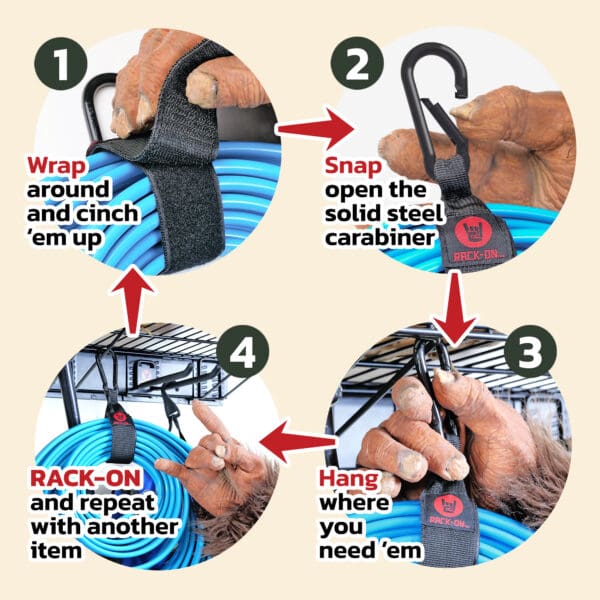 1

Wrap around and cinch 'em up

2

Snap open the solid steel carabiner

RACK-ON

3

Hang where you need 'em

RACK-ON

4

RACK-ON and repeat with another item